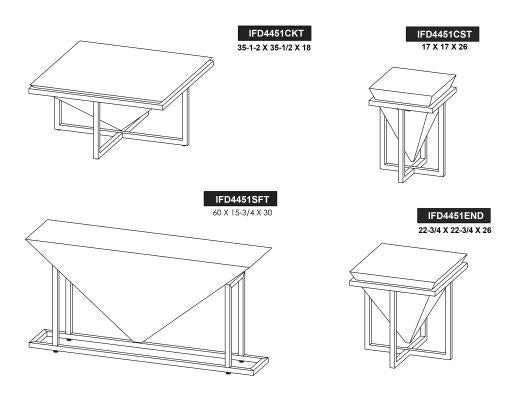 IFD4451CKT
35-1-2 X 35-1/2 X 18

IFD4451CST
17 X 17 X 26

IFD4451SFT
60 X 15-3/4 X 30

IFD4451END
22-3/4 X 22-3/4 X 26